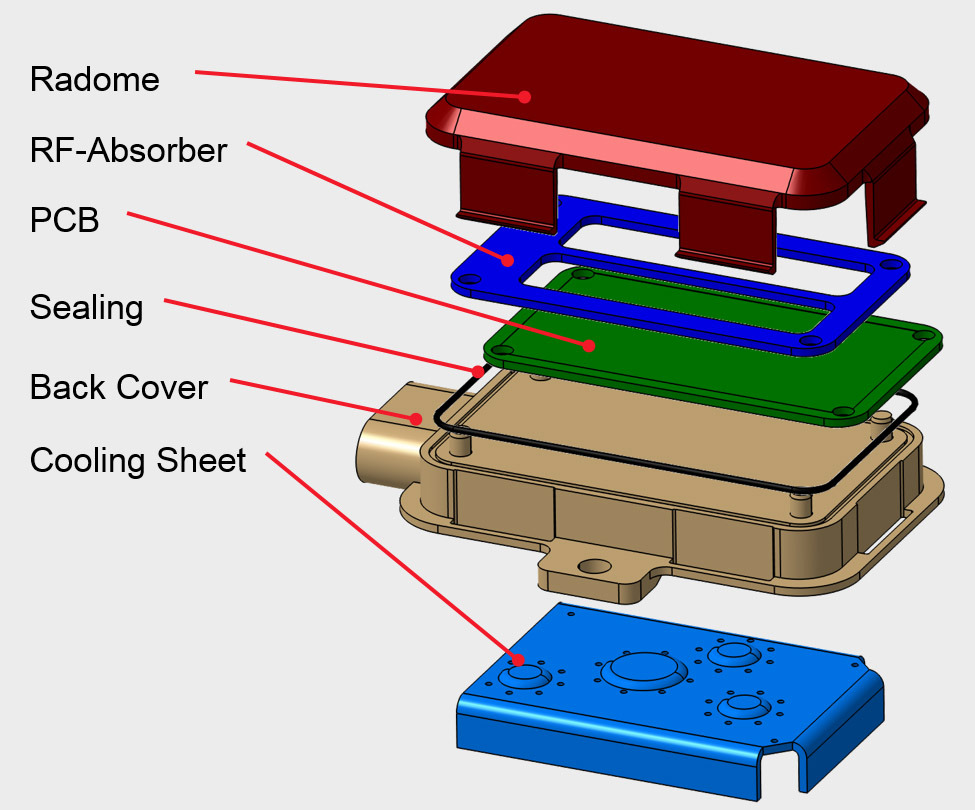 Radome
RF-Absorber
PCB
Sealing
Back Cover
Cooling Sheet